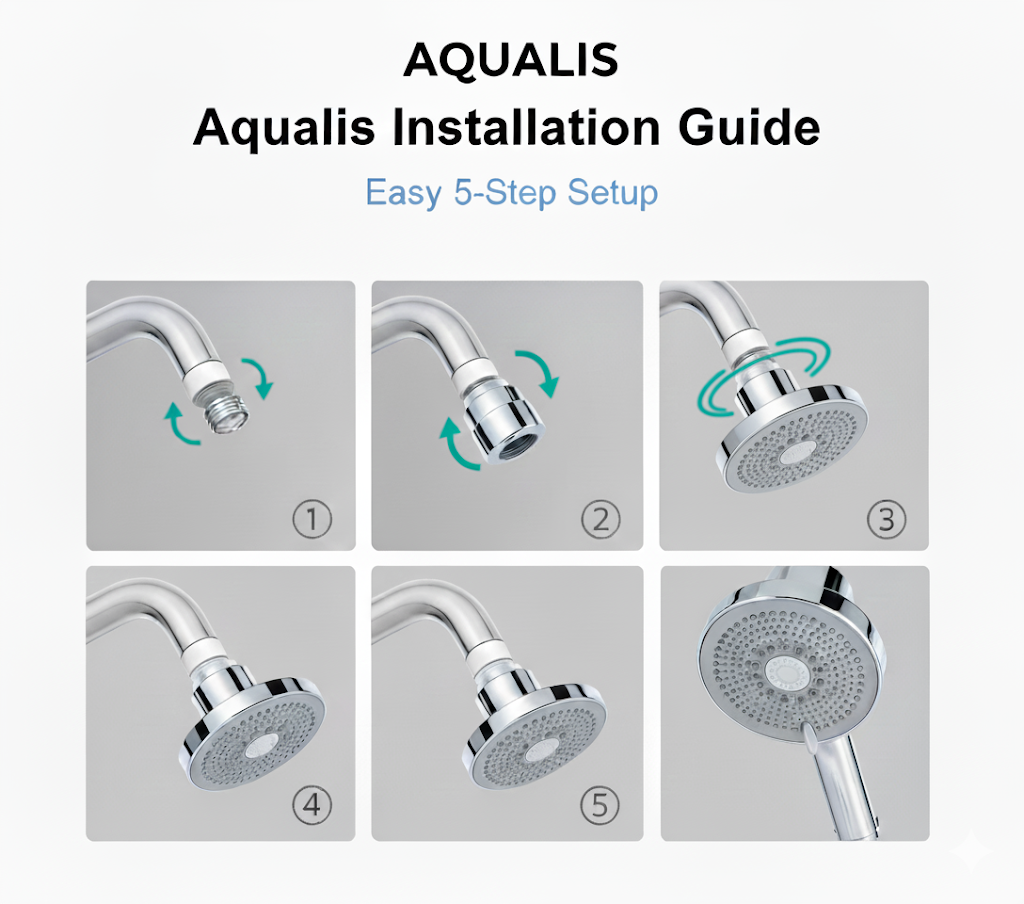 AQUALIS
Aqualis Installation Guide
Easy 5-Step Setup

①
②
③
④
⑤